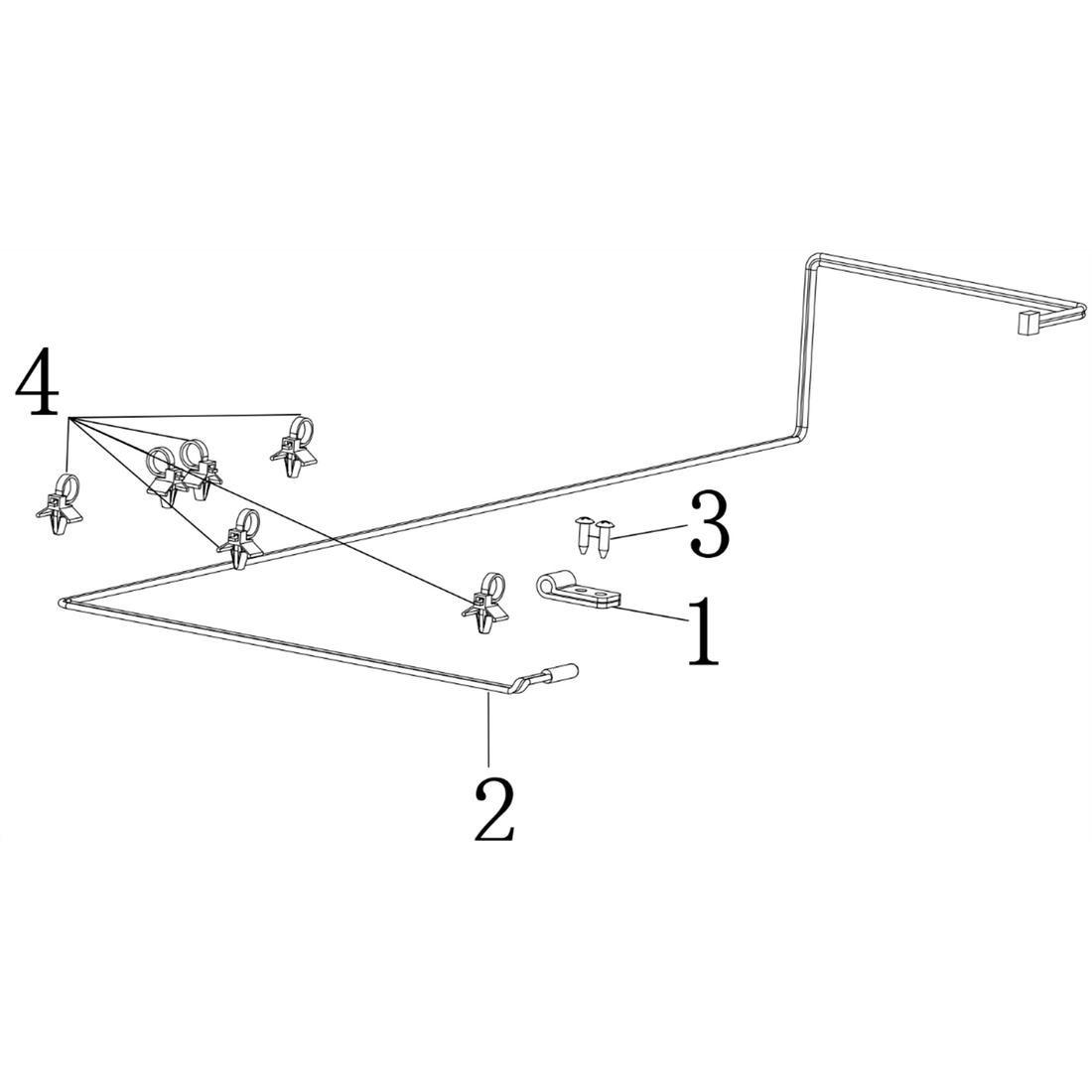 4
3
1
2