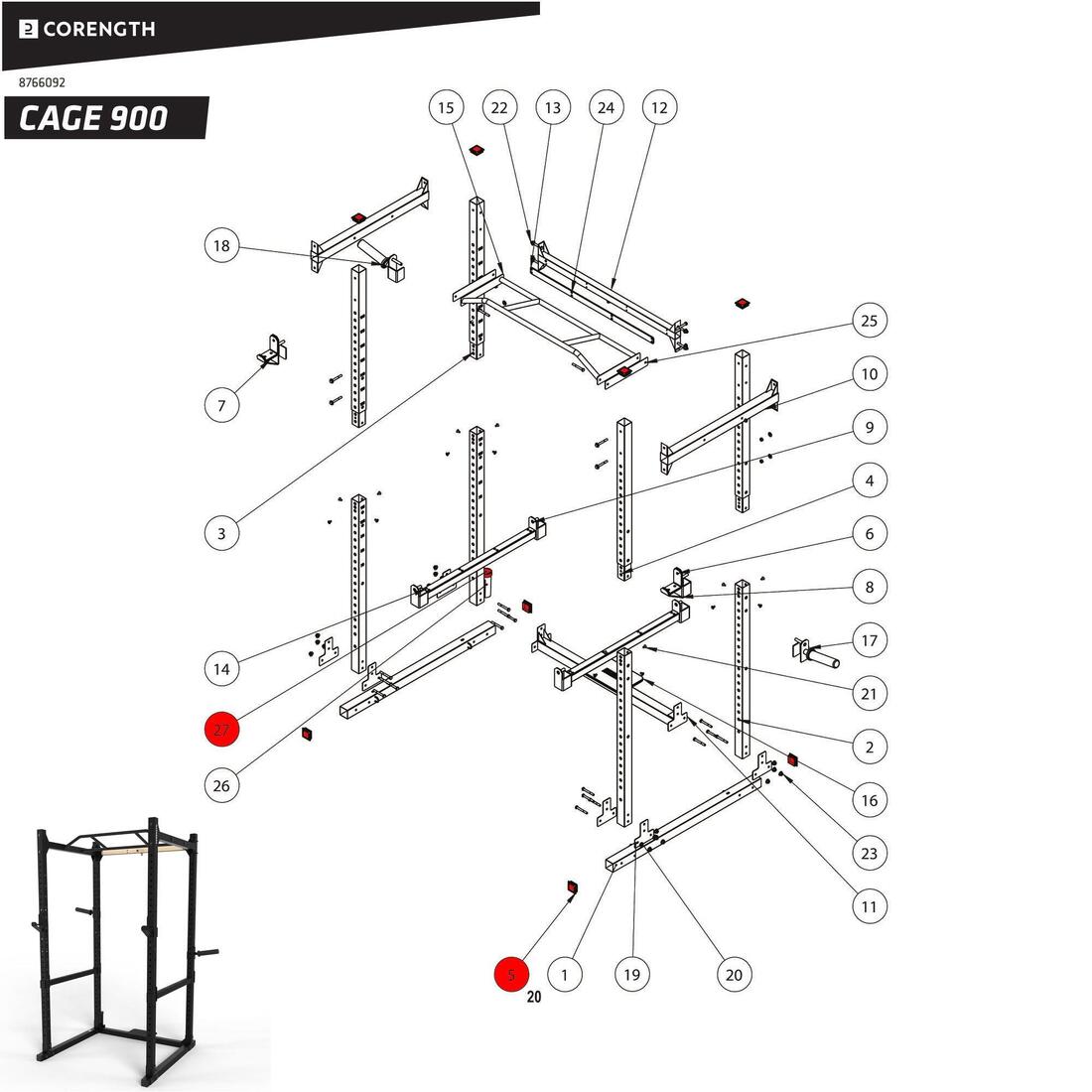 CORENGTH

8766092

CAGE 900

15
22
13
24
12
18
25
7
10
9
3
4
6
8
17
14
21
27
2
26
16
23
11
5
20
1
19
20